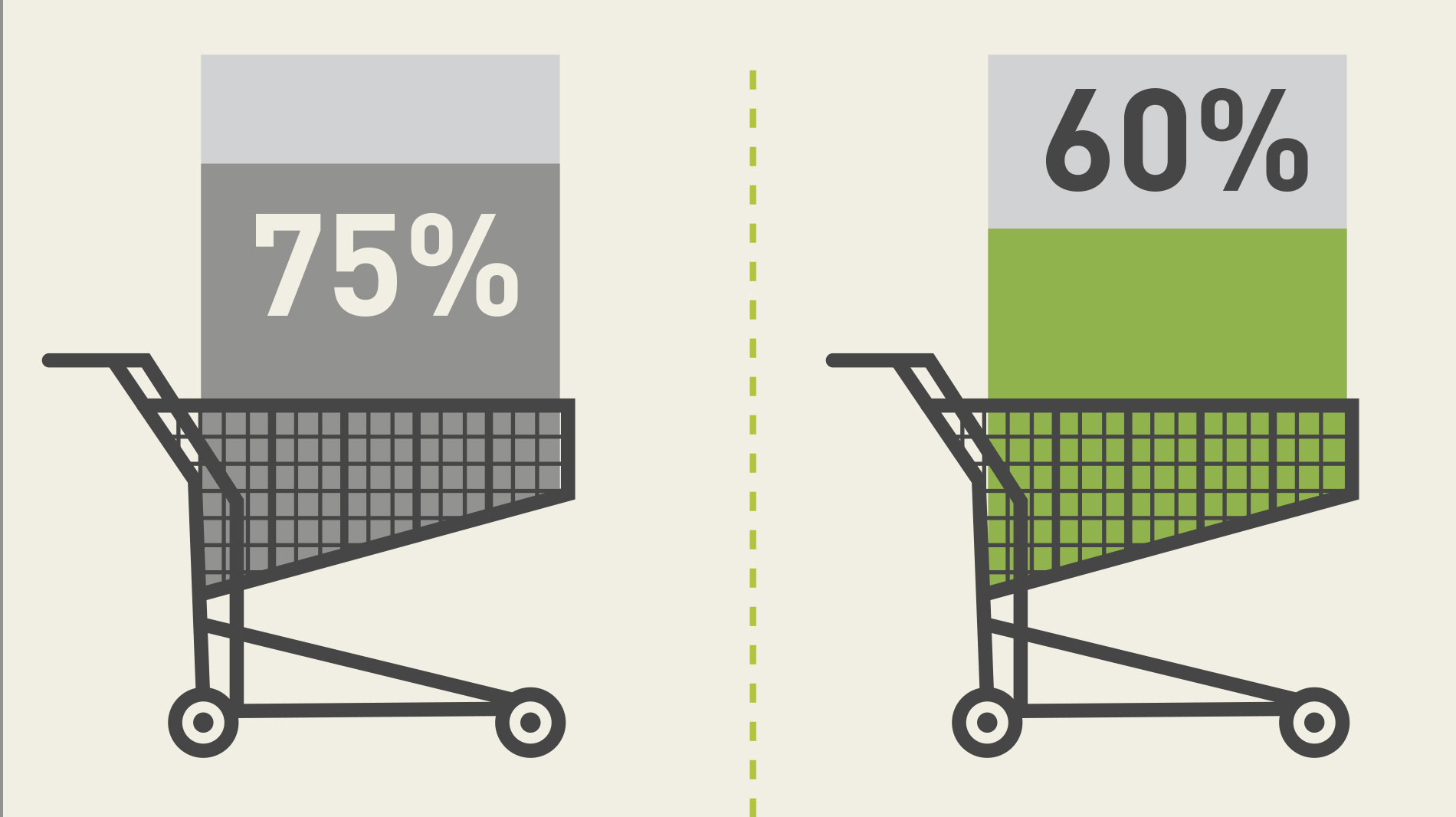 75%

60%