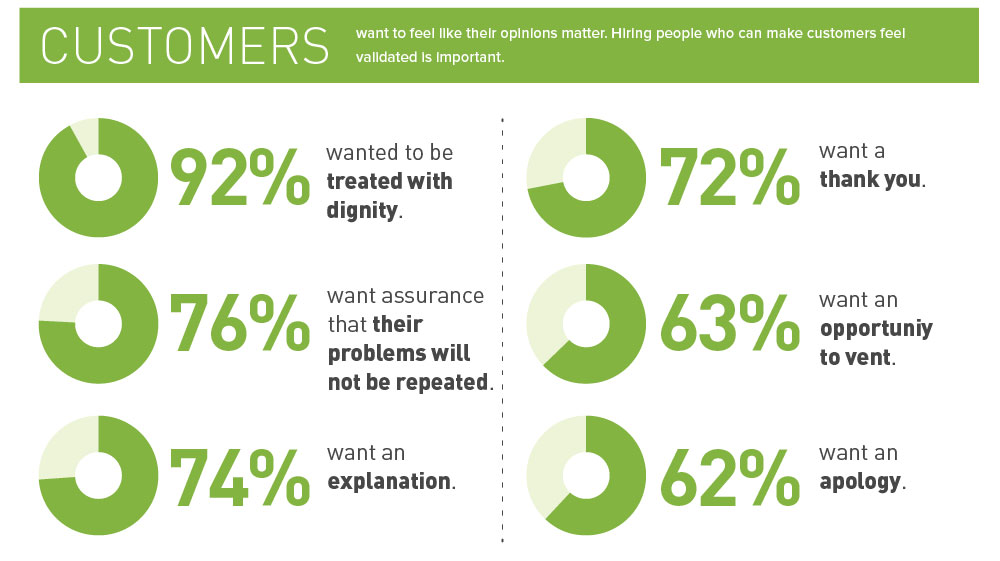 CUSTOMERS want to feel like their opinions matter. Hiring people who can make customers feel validated is important.

92% wanted to be treated with dignity.

76% want assurance that their problems will not be repeated.

74% want an explanation.

72% want a thank you.

63% want an opportuniy to vent.

62% want an apology.