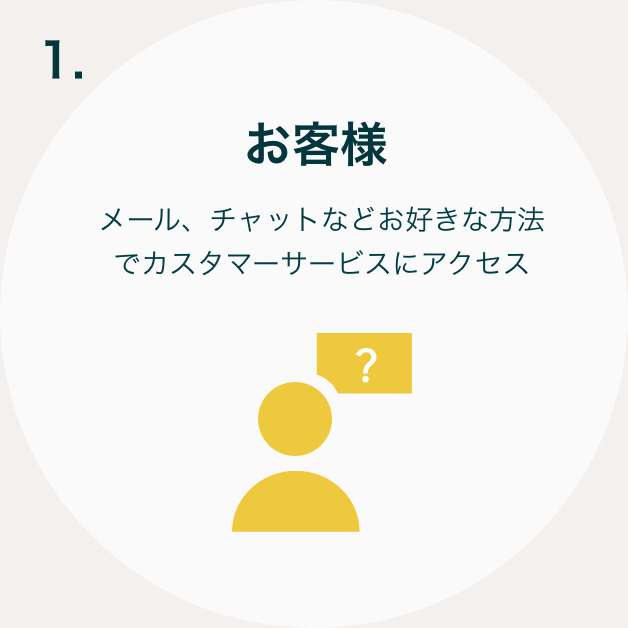 1.

お客様

メール、チャットなどお好きな方法でカスタマーサービスにアクセス

?