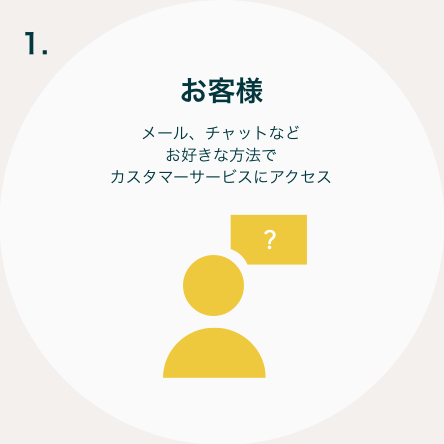 1.

お客様

メール、チャットなど
お好きな方法で
カスタマーサービスにアクセス

?