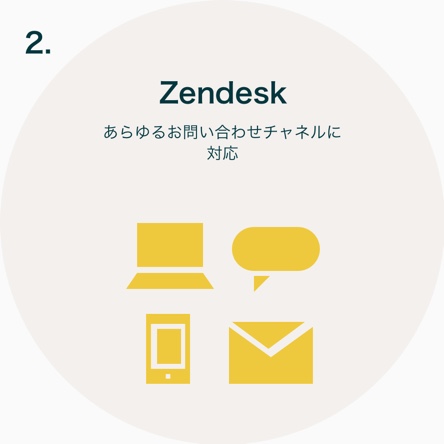 2.

Zendesk

あらゆるお問い合わせチャネルに対応