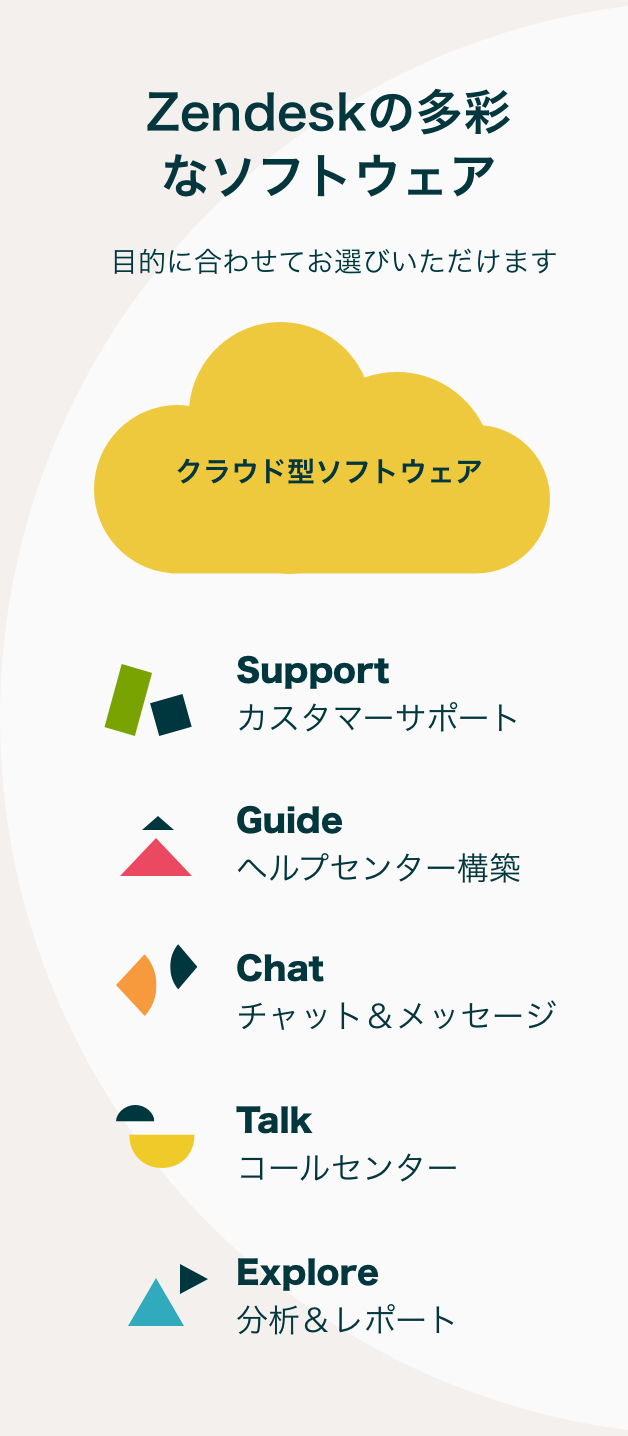 Zendeskの多彩なソフトウェア

目的に合わせてお選びいただけます

クラウド型ソフトウェア

Support
カスタマーサポート

Guide
ヘルプセンター構築

Chat
チャット＆メッセージ

Talk
コールセンター

Explore
分析＆レポート