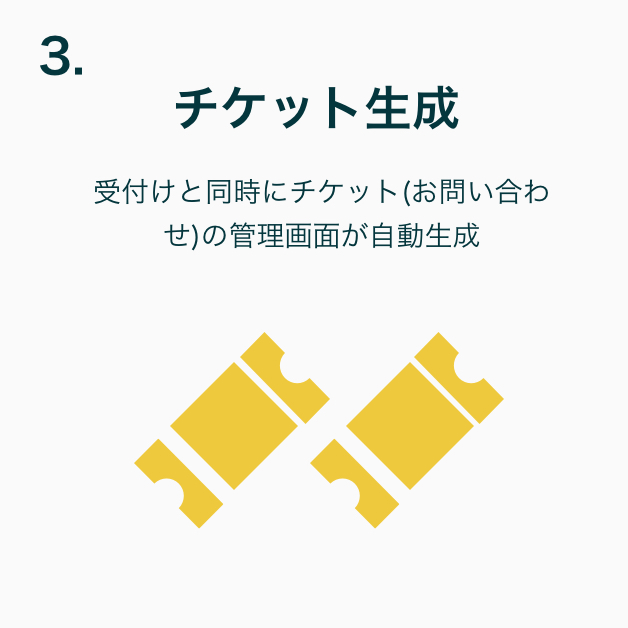 3.

チケット生成

受付けと同時にチケット(お問い合わせ)の管理画面が自動生成