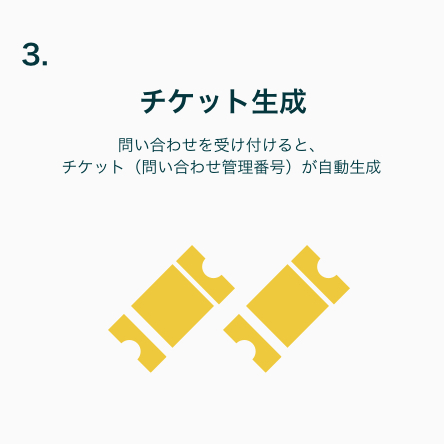 3.

チケット生成

問い合わせを受け付けると、
チケット（問い合わせ管理番号）が自動生成