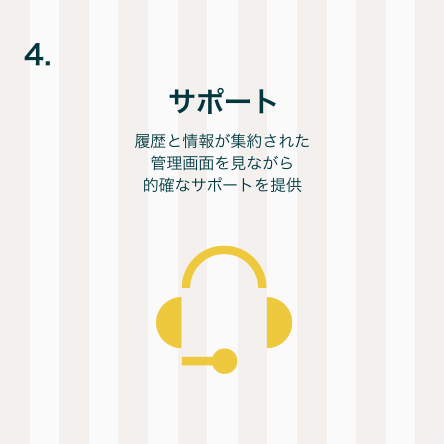 4.

サポート

履歴と情報が集約された
管理画面を見ながら
的確なサポートを提供